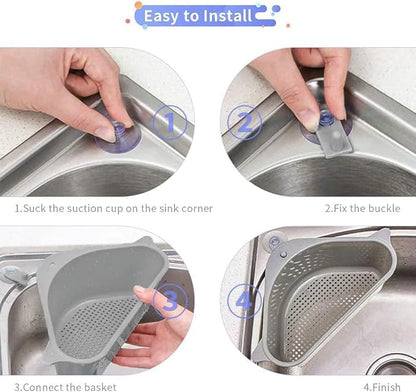 Easy to Install

1

2

1.Suck the suction cup on the sink corner

2.Fix the buckle

3

4

3.Connect the basket

4.Finish