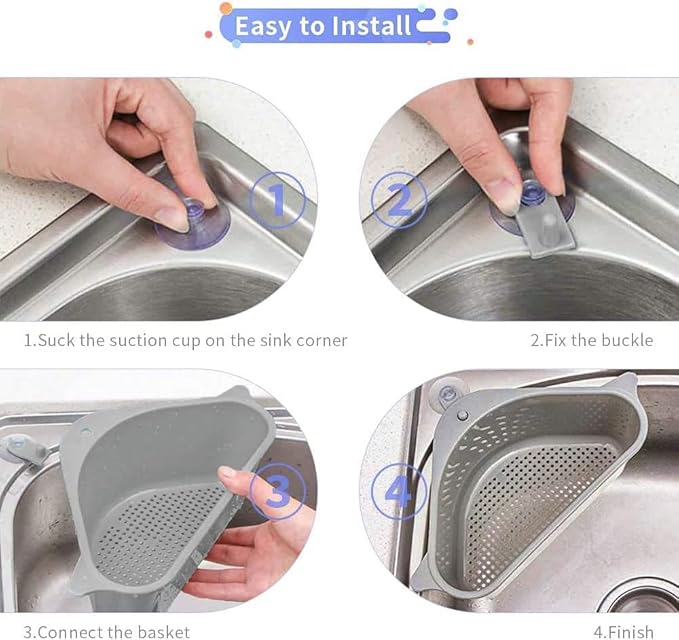 Easy to Install

1

2

1.Suck the suction cup on the sink corner

2.Fix the buckle

3

4

3.Connect the basket

4.Finish