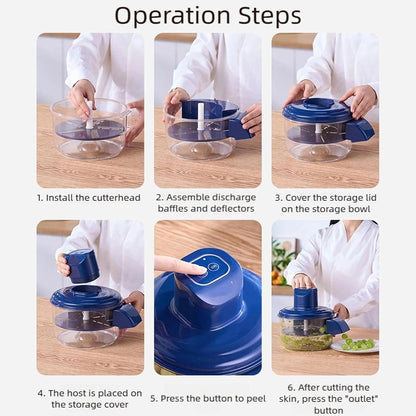 Operation Steps

1. Install the cutterhead

2. Assemble discharge baffles and deflectors

3. Cover the storage lid on the storage bowl

4. The host is placed on the storage cover

5. Press the button to peel

6. After cutting the skin, press the "outlet" button