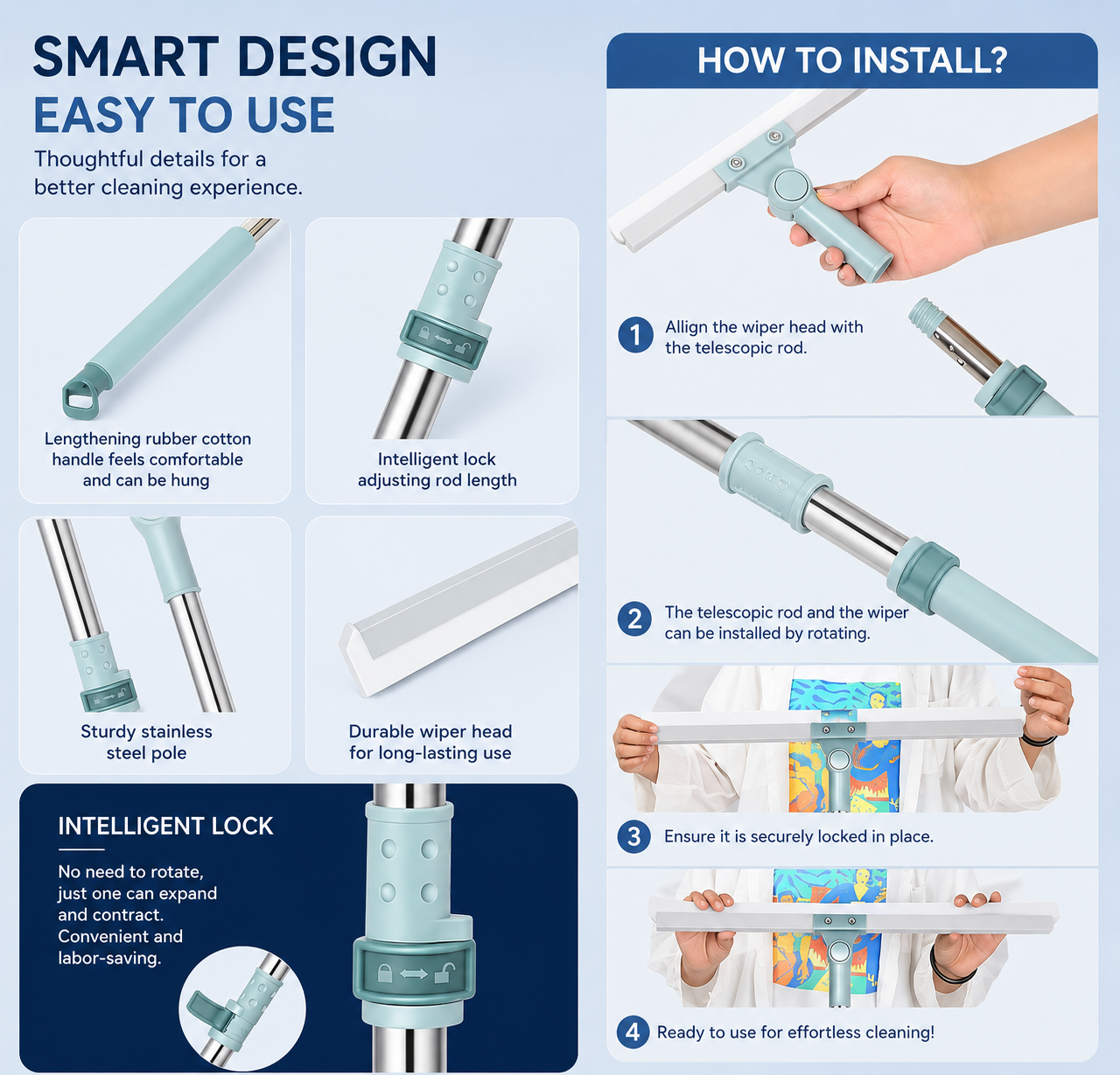 SMART DESIGN
EASY TO USE

Thoughtful details for a better cleaning experience.

Lengthening rubber cotton handle feels comfortable and can be hung

Intelligent lock adjusting rod length

Sturdy stainless steel pole

Durable wiper head for long-lasting use

INTELLIGENT LOCK

No need to rotate, just one can expand and contract. Convenient and labor-saving.

HOW TO INSTALL?

1 Allign the wiper head with the telescopic rod.

2 The telescopic rod and the wiper can be installed by rotating.

3 Ensure it is securely locked in place.

4 Ready to use for effortless cleaning!